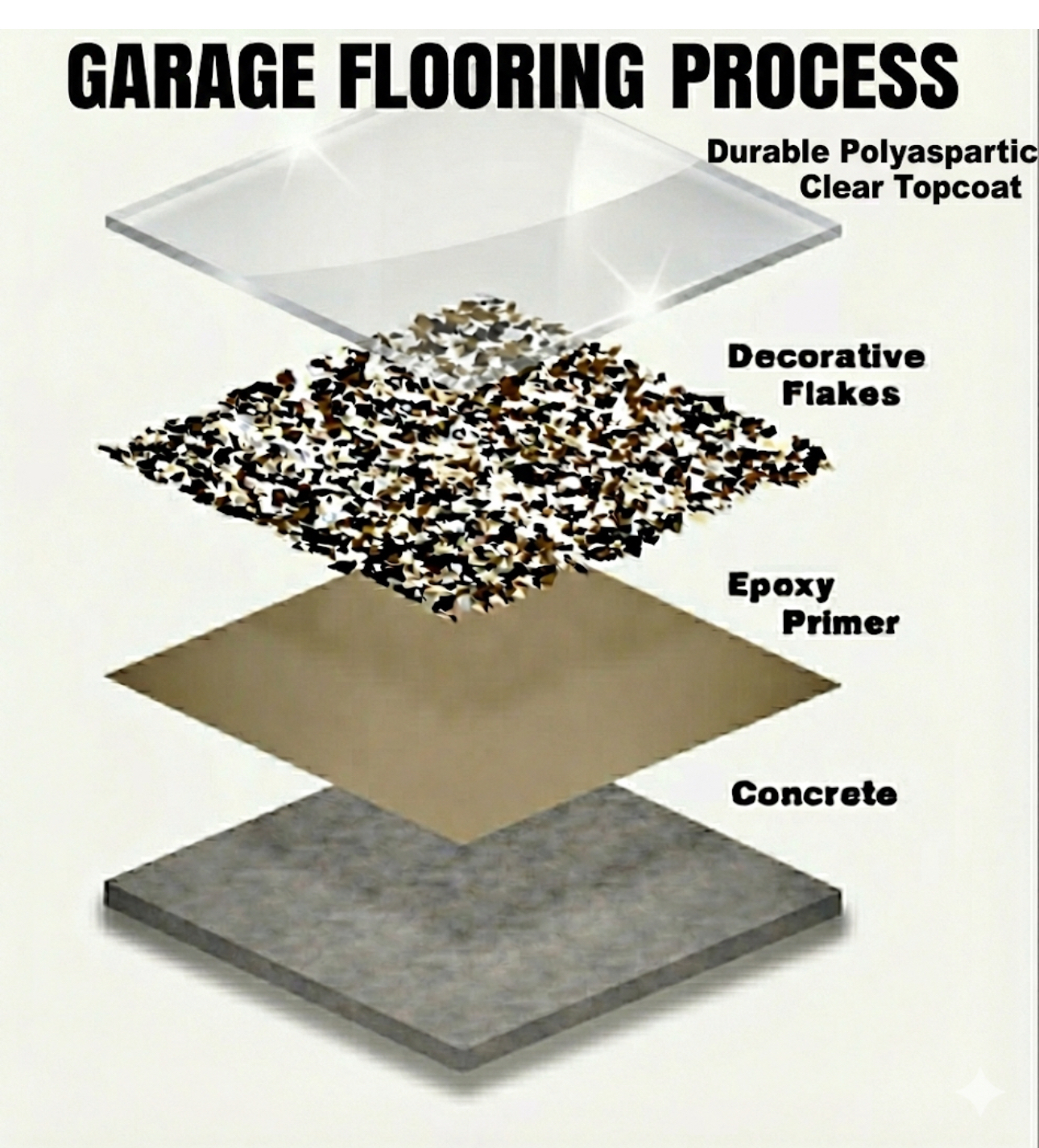 GARAGE FLOORING PROCESS

Durable Polyaspartic Clear Topcoat

Decorative Flakes

Epoxy Primer

Concrete